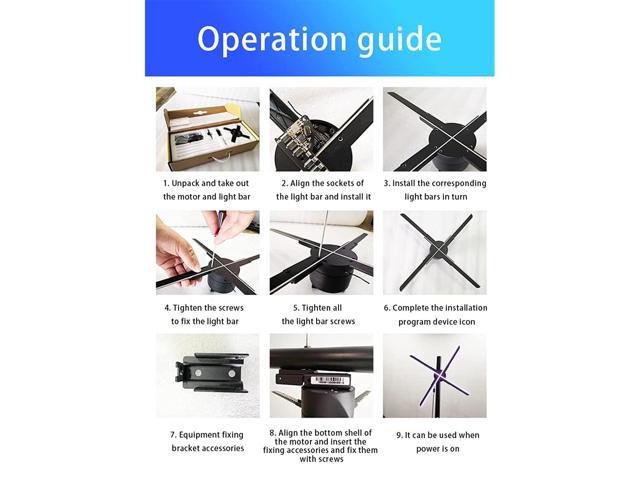 Operation guide

1. Unpack and take out the motor and light bar

2. Align the sockets of the light bar and install it

3. Install the corresponding light bars in turn

4. Tighten the screws to fix the light bar

5. Tighten all the light bar screws

6. Complete the installation program device icon

7. Equipment fixing bracket accessories

8. Align the bottom shell of the motor and insert the fixing accessories and fix them with screws

9. It can be used when power is on