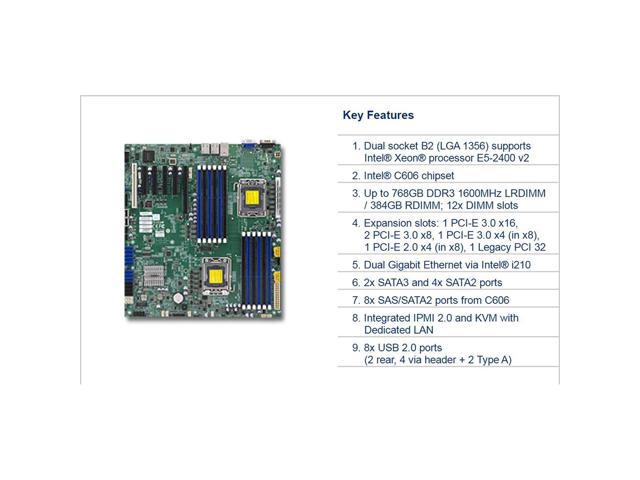 Key Features

1. Dual socket B2 (LGA 1356) supports Intel® Xeon® processor E5-2400 v2

2. Intel® C606 chipset

3. Up to 768GB DDR3 1600MHz LRDIMM / 384GB RDIMM; 12x DIMM slots

4. Expansion slots: 1 PCI-E 3.0 x16, 2 PCI-E 3.0 x8, 1 PCI-E 3.0 x4 (in x8), 1 PCI-E 2.0 x4 (in x8), 1 Legacy PCI 32

5. Dual Gigabit Ethernet via Intel® i210

6. 2x SATA3 and 4x SATA2 ports

7. 8x SAS/SATA2 ports from C606

8. Integrated IPMI 2.0 and KVM with Dedicated LAN

9. 8x USB 2.0 ports (2 rear, 4 via header + 2 Type A)