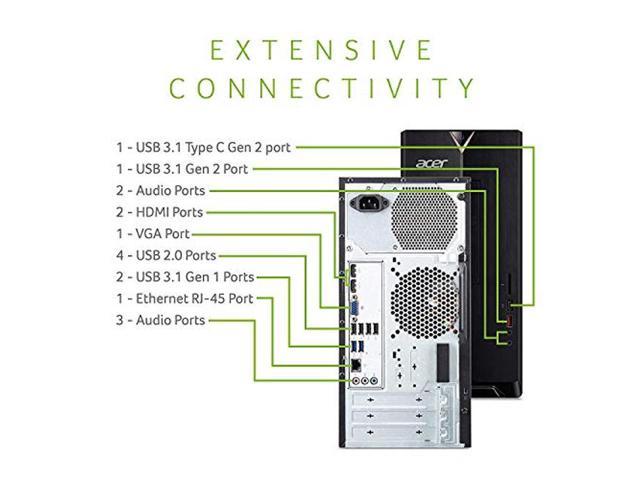 EXTENSIVE CONNECTIVITY

1 - USB 3.1 Type C Gen 2 port
1 - USB 3.1 Gen 2 Port
2 - Audio Ports
2 - HDMI Ports
1 - VGA Port
4 - USB 2.0 Ports
2 - USB 3.1 Gen 1 Ports
1 - Ethernet RJ-45 Port
3 - Audio Ports

acer