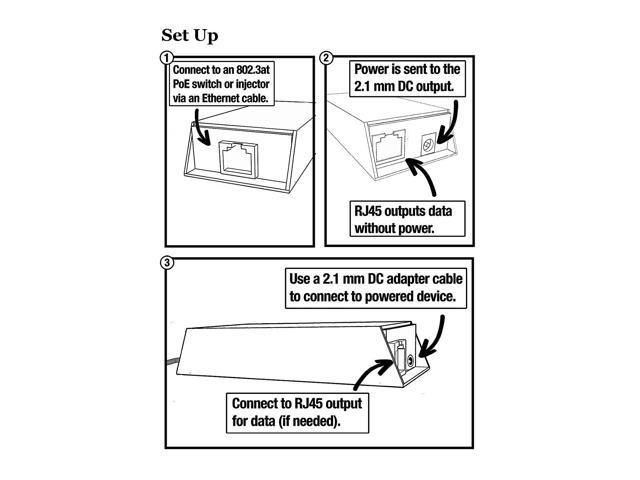 Set Up

1
Connect to an 802.3at PoE switch or injector via an Ethernet cable.

2
Power is sent to the 2.1 mm DC output.

RJ45 outputs data without power.

3
Use a 2.1 mm DC adapter cable to connect to powered device.

Connect to RJ45 output for data (if needed).