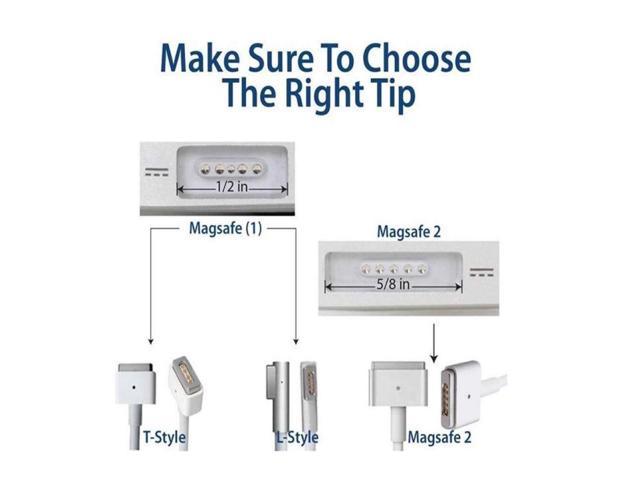 Make Sure To Choose
The Right Tip

1/2 in

Magsafe (1)

Magsafe 2

5/8 in

T-Style

L-Style

Magsafe 2