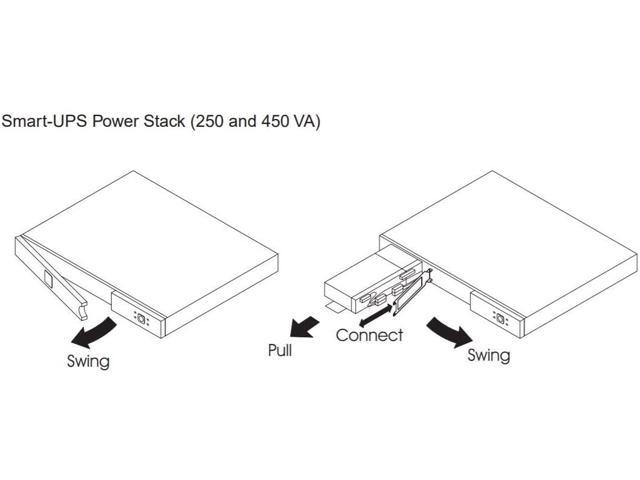 Smart-UPS Power Stack (250 and 450 VA)

Swing

Pull

Connect

Swing