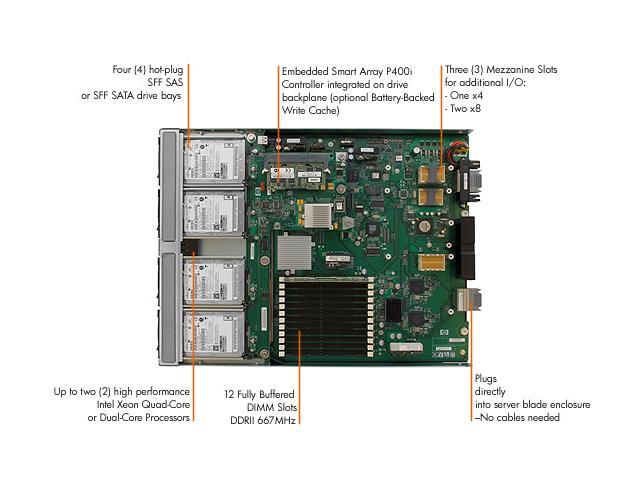 Four (4) hot-plug
SFF SAS
or SFF SATA drive bays

Embedded Smart Array P400i
Controller integrated on drive
backplane (optional Battery-Backed
Write Cache)

Three (3) Mezzanine Slots
for additional I/O:
- One x4
- Two x8

Up to two (2) high performance
Intel Xeon Quad-Core
or Dual-Core Processors

12 Fully Buffered
DIMM Slots
DDRII 667MHz

Plugs
directly
into server blade enclosure
–No cables needed