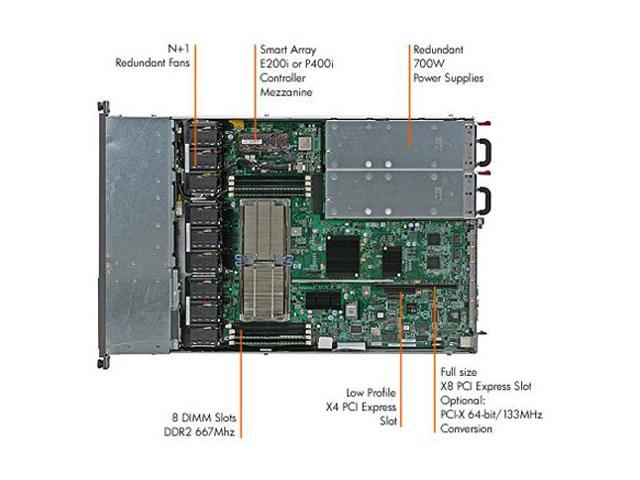 N+1
Redundant Fans

Smart Array
E200i or P400i
Controller
Mezzanine

Redundant
700W
Power Supplies

8 DIMM Slots
DDR2 667Mhz

Low Profile
X4 PCI Express
Slot

Full size
X8 PCI Express Slot
Optional:
PCI-X 64-bit/133MHz
Conversion