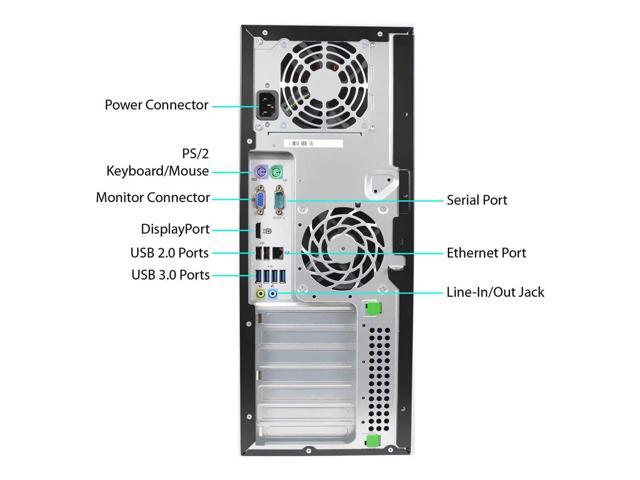 Power Connector
PS/2
Keyboard/Mouse
Monitor Connector
DisplayPort
USB 2.0 Ports
USB 3.0 Ports
Serial Port
Ethernet Port
Line-In/Out Jack