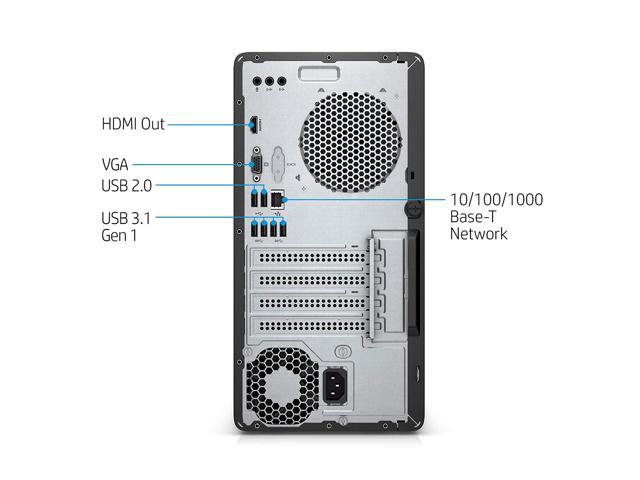 HDMI Out

VGA

USB 2.0

USB 3.1
Gen 1

10/100/1000
Base-T
Network