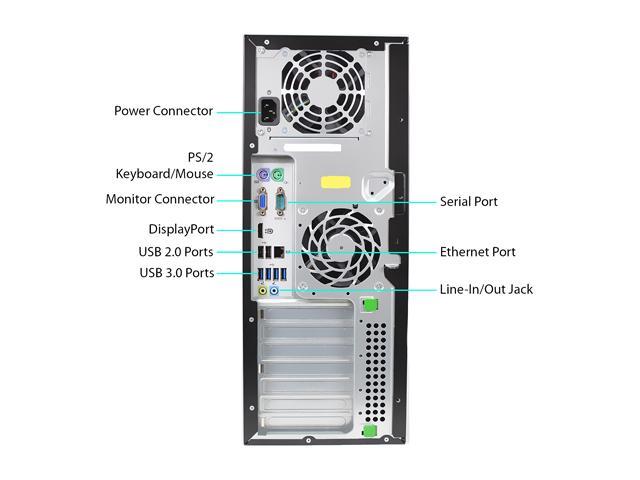 Power Connector
PS/2
Keyboard/Mouse
Monitor Connector
DisplayPort
USB 2.0 Ports
USB 3.0 Ports
Serial Port
Ethernet Port
Line-In/Out Jack