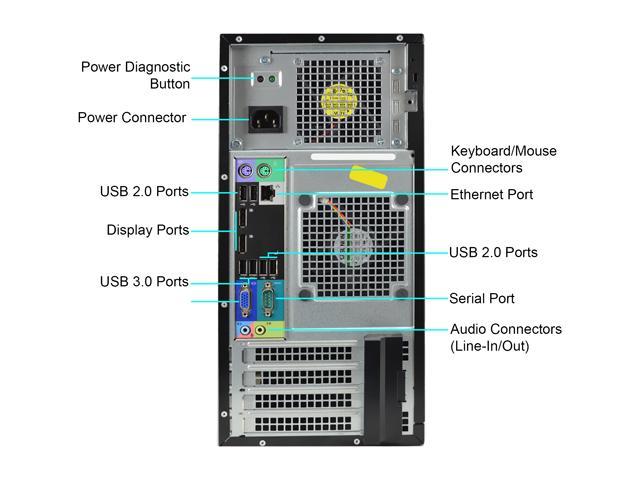 Power Diagnostic Button

Power Connector

USB 2.0 Ports

Display Ports

USB 3.0 Ports

Keyboard/Mouse Connectors

Ethernet Port

USB 2.0 Ports

Serial Port

Audio Connectors (Line-In/Out)