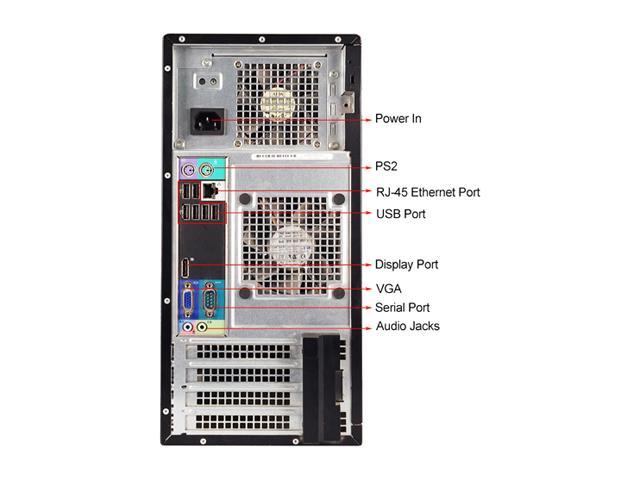 Power In

PS2

RJ-45 Ethernet Port

USB Port

Display Port

VGA

Serial Port

Audio Jacks