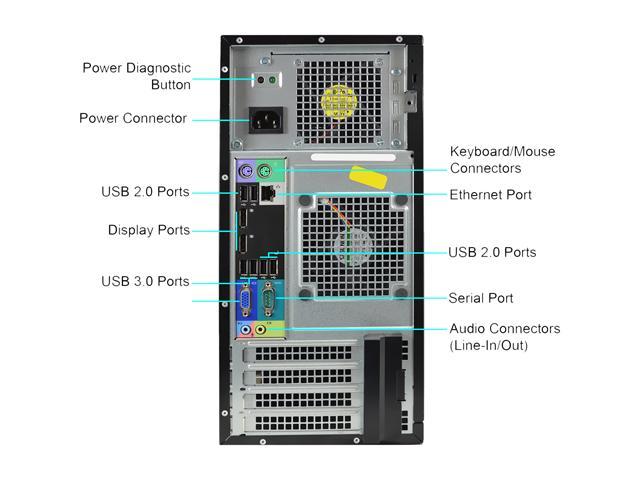 Power Diagnostic Button

Power Connector

USB 2.0 Ports

Display Ports

USB 3.0 Ports

Keyboard/Mouse Connectors

Ethernet Port

USB 2.0 Ports

Serial Port

Audio Connectors (Line-In/Out)