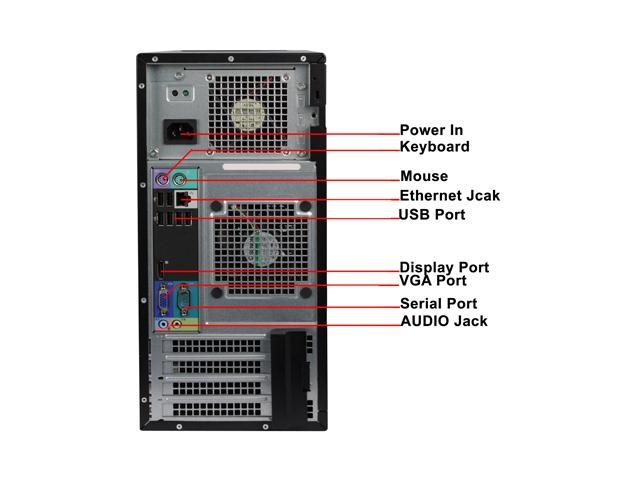 Power In
Keyboard
Mouse
Ethernet Jcak
USB Port
Display Port
VGA Port
Serial Port
AUDIO Jack